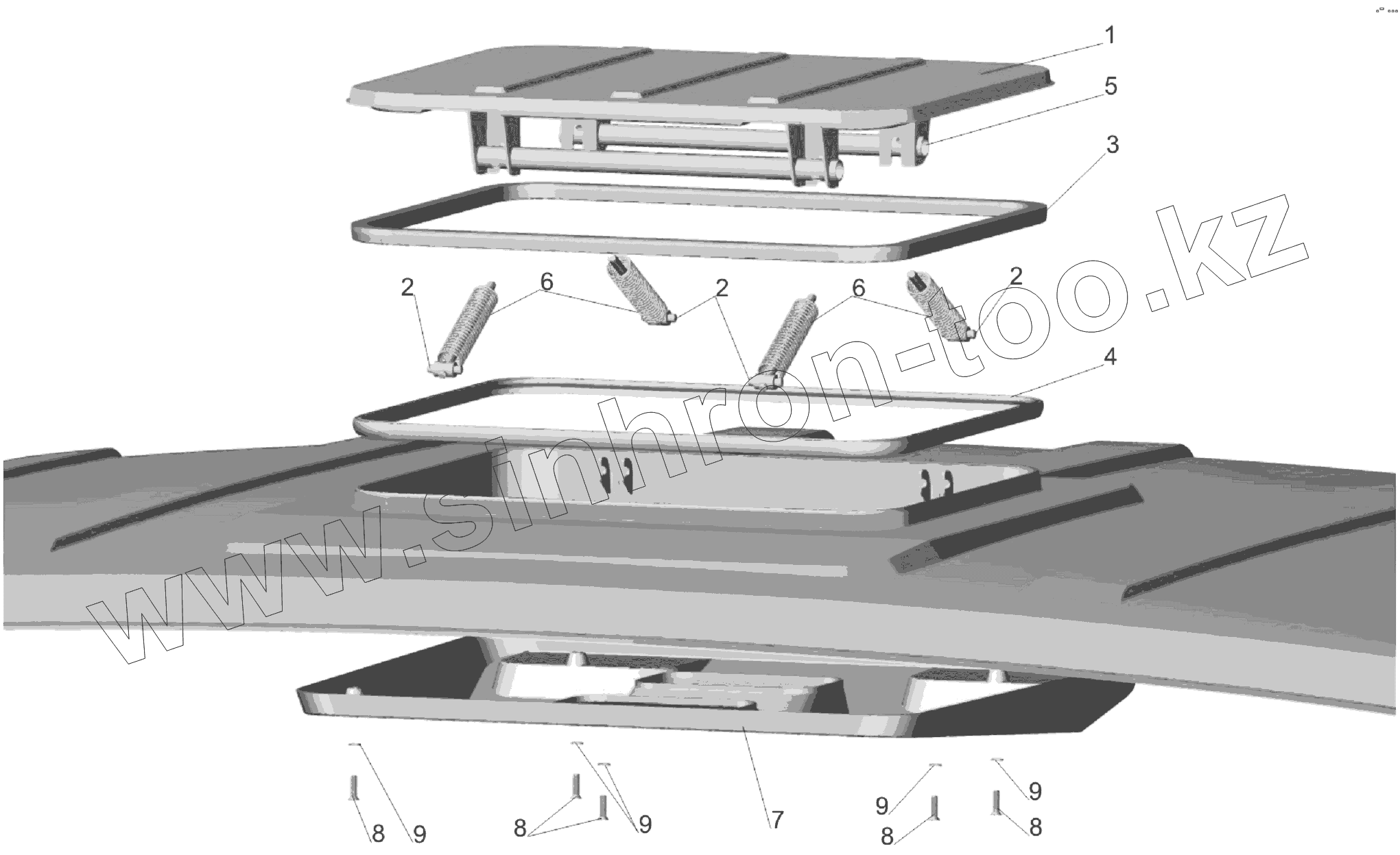 1
5
3
2
6
2
6
2
4
www.sinhron-too.kz
7
8
9
8
9
9
8
9
8